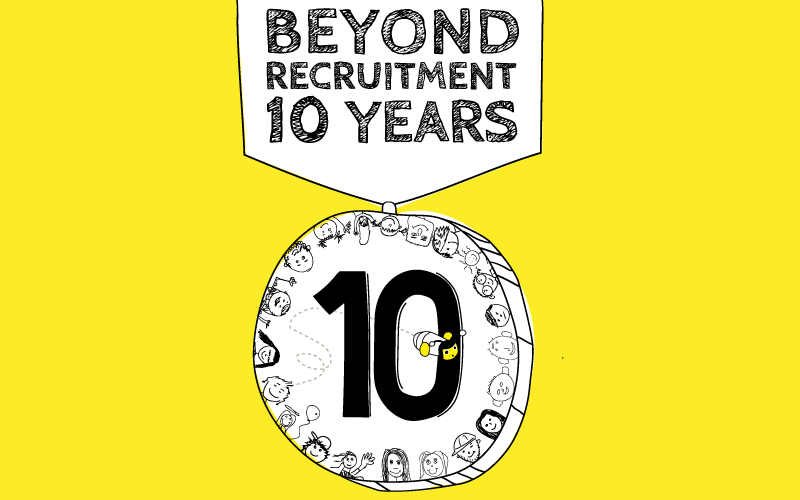 BEYOND
RECRUITMENT
10 YEARS

10